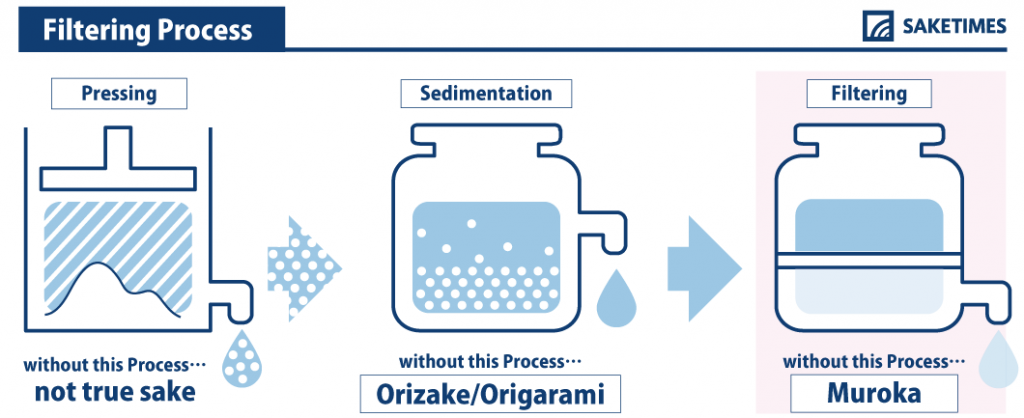 Filtering Process

SAKETIMES

Pressing

without this Process…
not true sake

Sedimentation

without this Process…
Orizake/Origarami

Filtering

without this Process…
Muroka